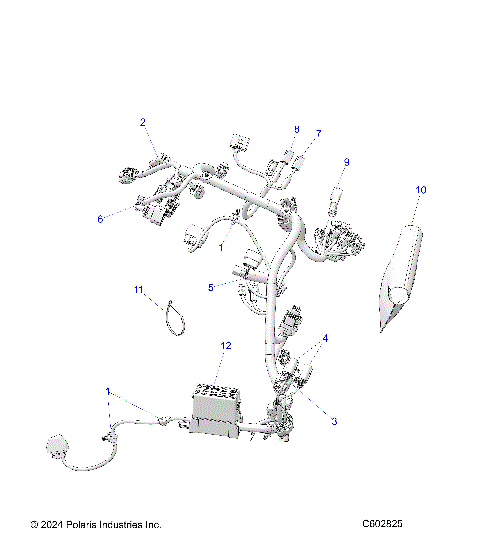 2
8
7
9
10
6
1
5
11
4
12
1
3
© 2024 Polaris Industries Inc.
C602825