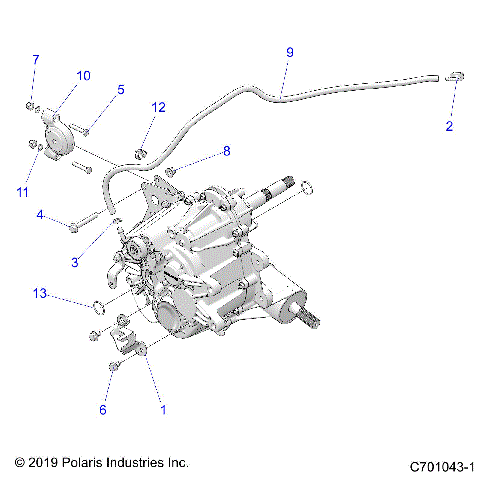 9
7
10
5
12
2
8
11
4
3
13
6
1
© 2019 Polaris Industries Inc.
C701043-1