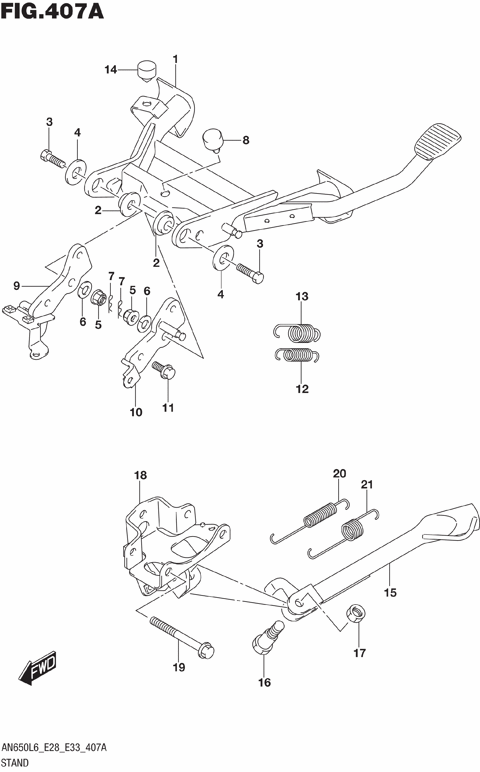 FIG.407A

14
1
3
4
8
2
2
3
4
9
6
5
7
7
5
6
13
12
10
11

18
20
21
15
19
16
17
FWD

AN650L6_E28_E33_407A
STAND