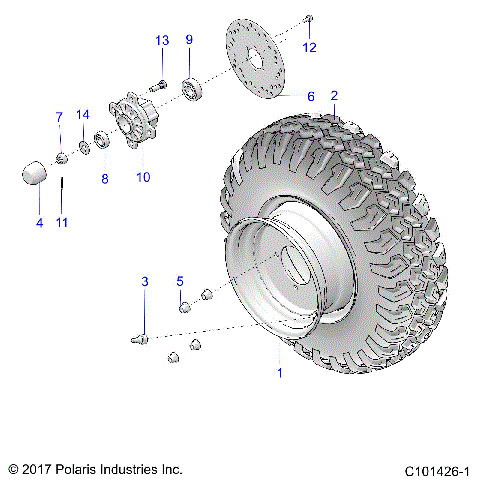 13
9
12
6
2
7
14
8
10
4
11
3
5
1

© 2017 Polaris Industries Inc.
C101426-1