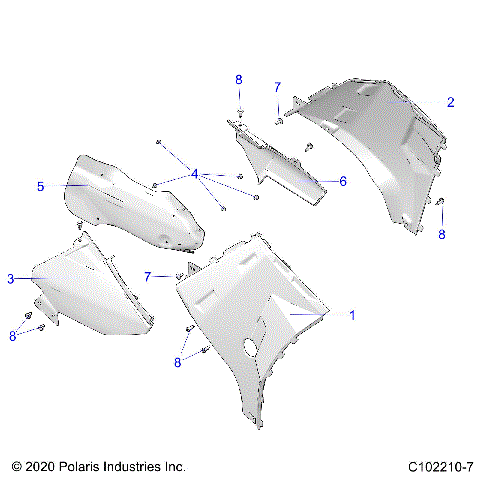 8
7
2
4
5
6
8
3
7
1
8
8
© 2020 Polaris Industries Inc.
C102210-7