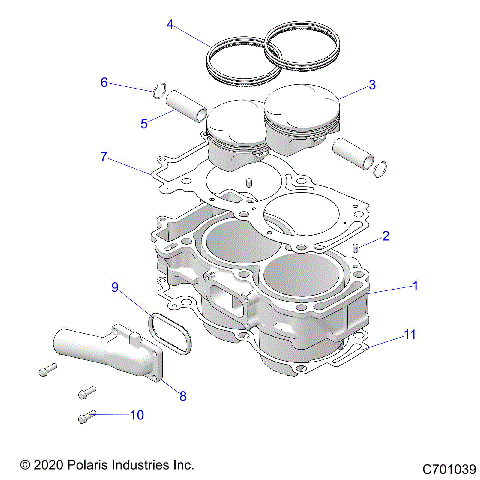 4
6
3
5
7
2
1
9
11
8
10
© 2020 Polaris Industries Inc.
C701039