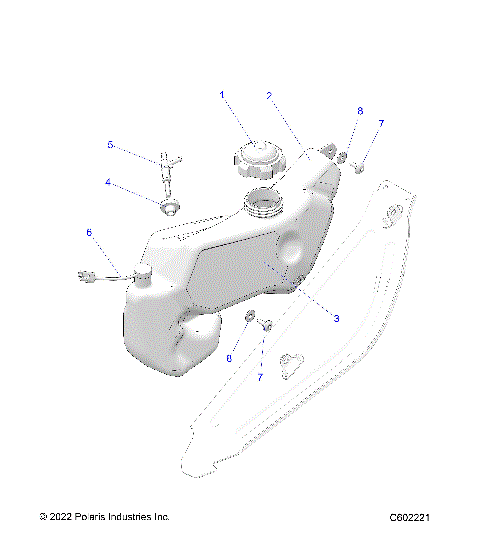 1
2
8
7
5
4
6
3
8
7

© 2022 Polaris Industries Inc.

C602221