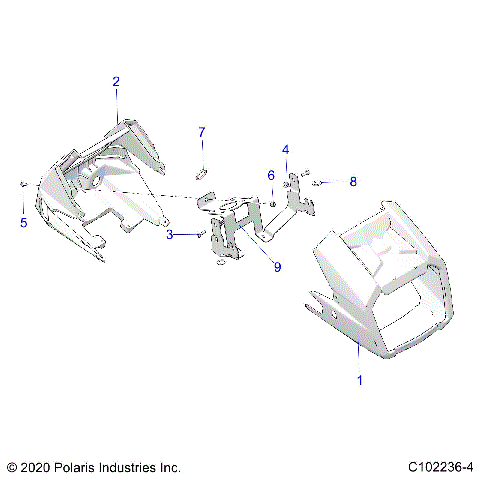 2
7
4
6
8
5
3
9
1
© 2020 Polaris Industries Inc.
C102236-4