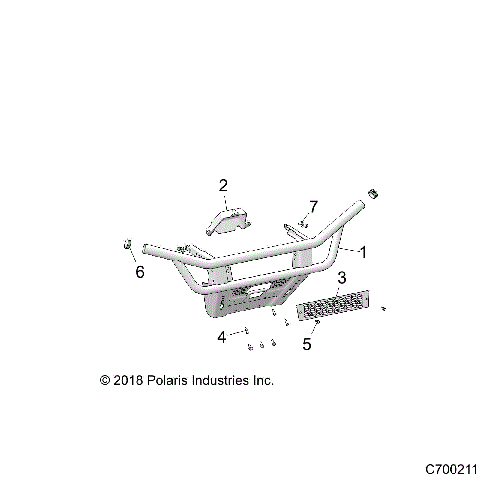 2
7
1
6
3
4
5
© 2018 Polaris Industries Inc.
C700211