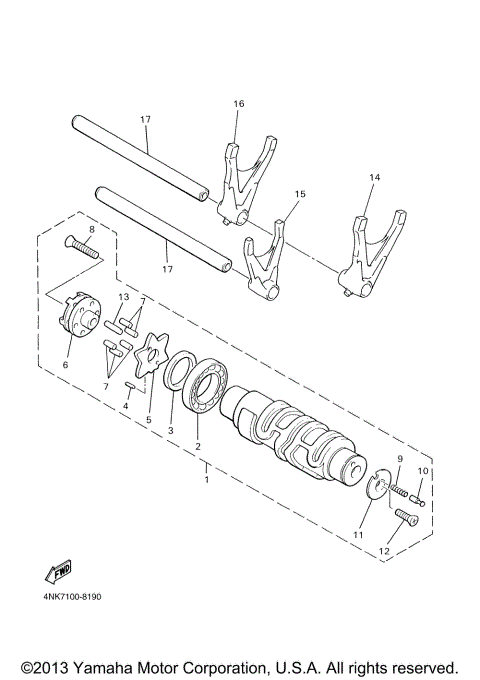 16
17
14
15
8
17
13
7
6
7
4
5
3
2
1
9
10
11
12
FWD
4NK7100-8190
©2013 Yamaha Motor Corporation, U.S.A. All rights reserved.