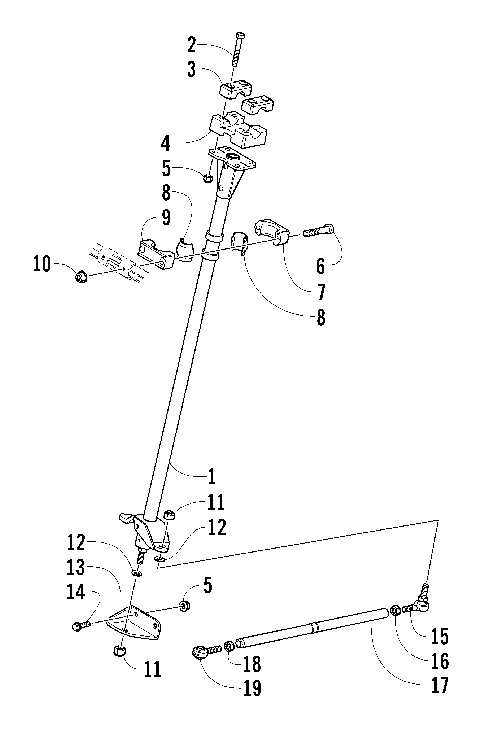 2
3
4
5
8
9
10
6
7
8
1
11
12
12
13
14
5
11
15
16
17
18
19