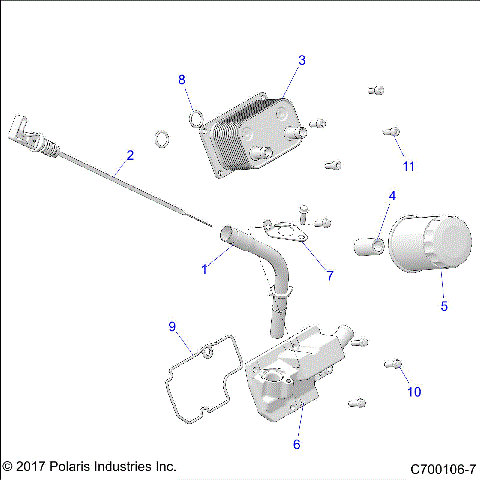 3
8
2
11
4
1
7
5
9
10
6

© 2017 Polaris Industries Inc.
C700106-7