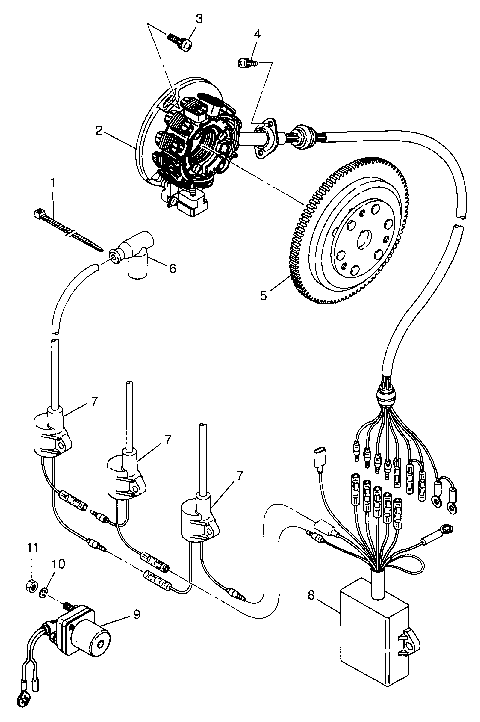 3
4
2
1
6
5
7
7
7
11
10
9
8