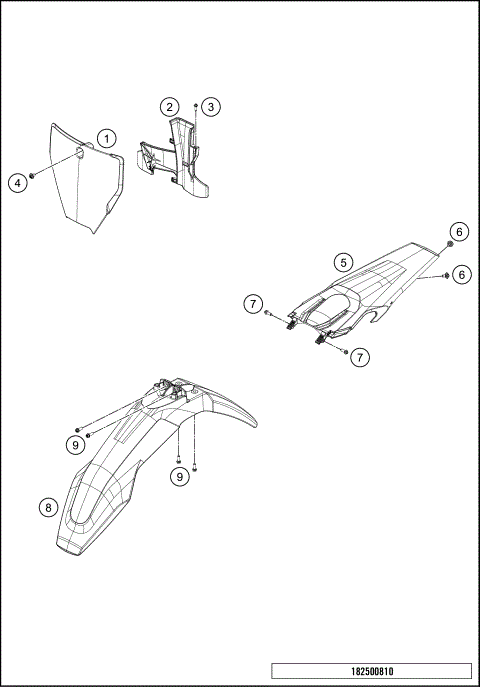 2
3
1
4
6
5
6
7
7
9
9
8
182500810