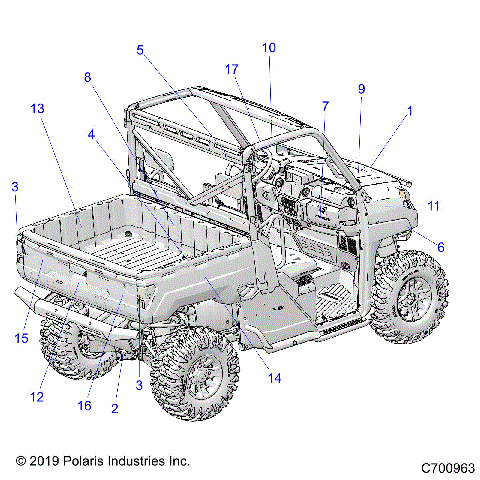 5
10
17
8
9
13
7
1
4
3
11
6
15
14
3
12
16
2

© 2019 Polaris Industries Inc.

C700963