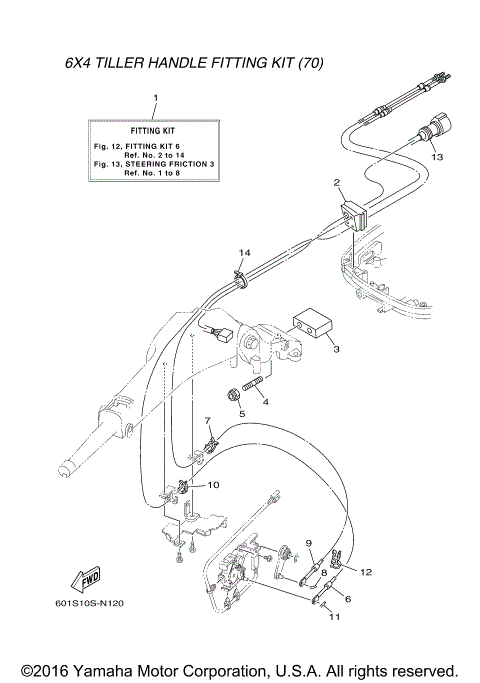 6X4 TILLER HANDLE FITTING KIT (70)

1

FITTING KIT

Fig. 12, FITTING KIT 6
Ref. No. 2 to 14
Fig. 13, STEERING FRICTION 3
Ref. No. 1 to 8

13

2

14

3

4

5

7

10

9

8

12

6

11

FWD

601S10S-N120

©2016 Yamaha Motor Corporation, U.S.A. All rights reserved.