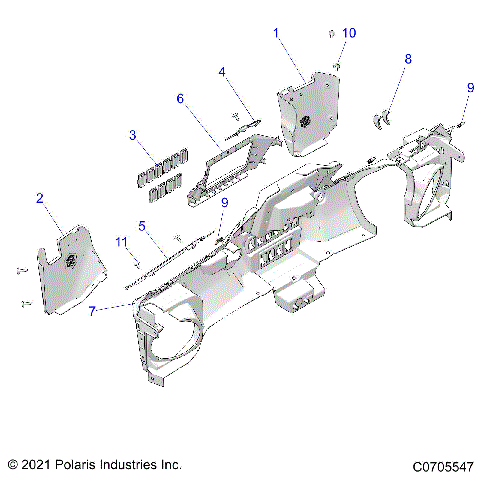 1
10
8
4
9
6
3
2
9
5
11
7

© 2021 Polaris Industries Inc.
C0705547