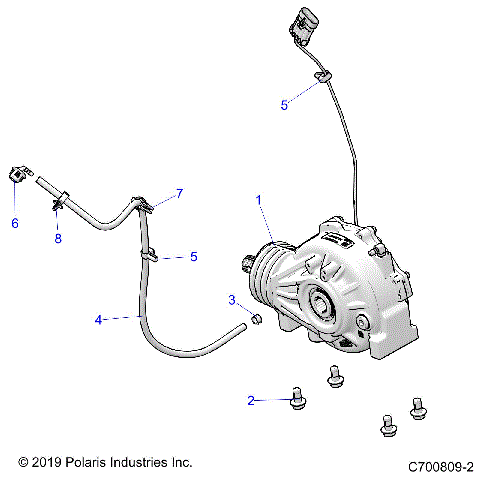 5

7

1

6

8

5

3

4

2

© 2019 Polaris Industries Inc.

C700809-2