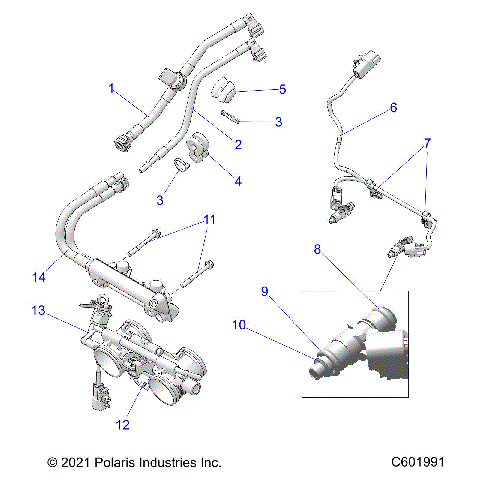 1
5
6
3
2
7
4
3
11
8
14
9
13
10
12
© 2021 Polaris Industries Inc.
C601991