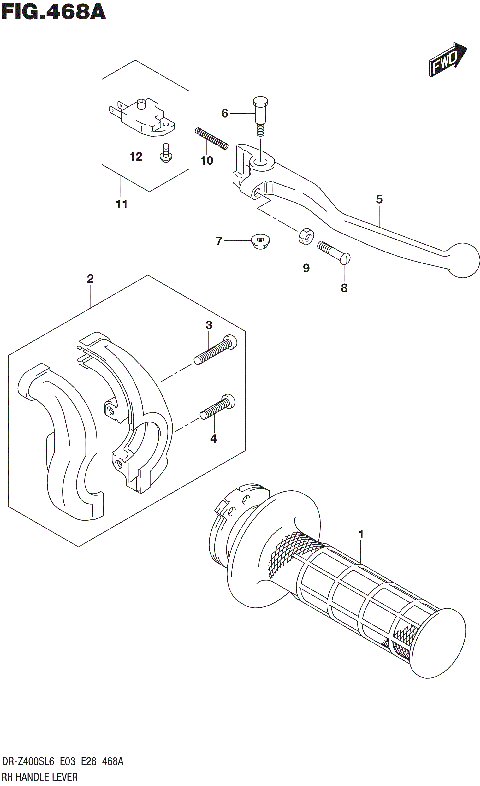 FIG.468A

FWD

6

12

10

11

5

7

9

8

2

3

4

1

DR-Z400SL6 E03 E28 468A
RH HANDLE LEVER