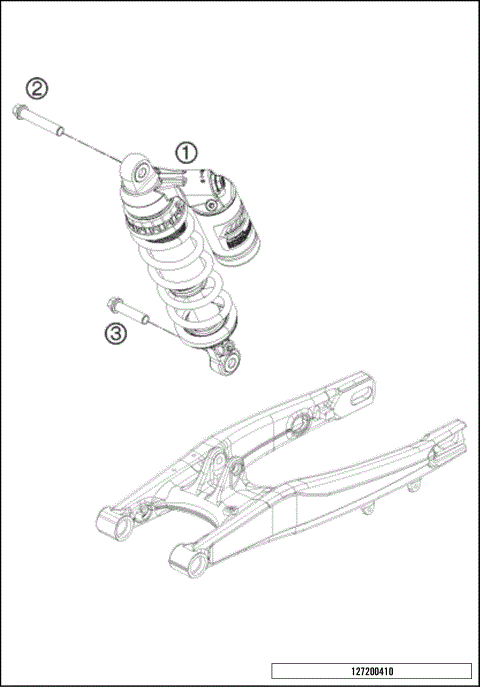 ②
①
③
127200410