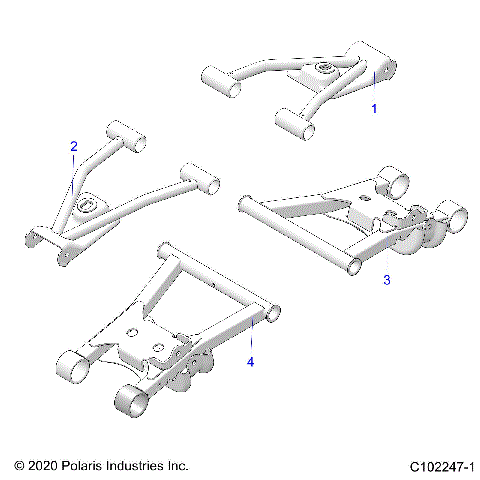 1
2
3
4
© 2020 Polaris Industries Inc.
C102247-1