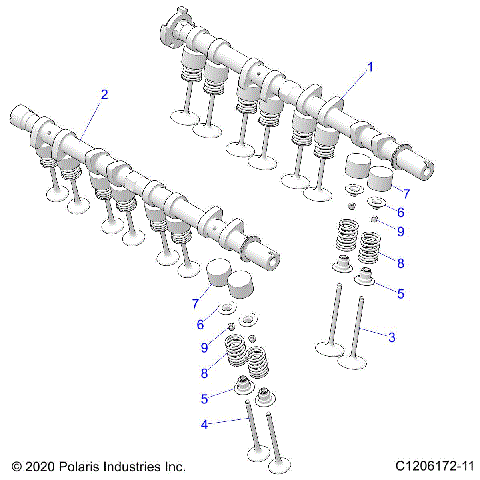 1
2
7
6
9
8
5
3
7
6
9
8
5
4
© 2020 Polaris Industries Inc.
C1206172-11