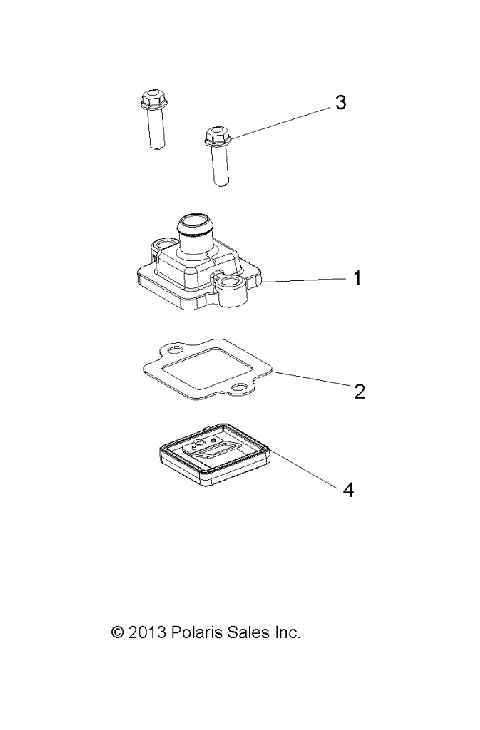 3

1

2

4

© 2013 Polaris Sales Inc.