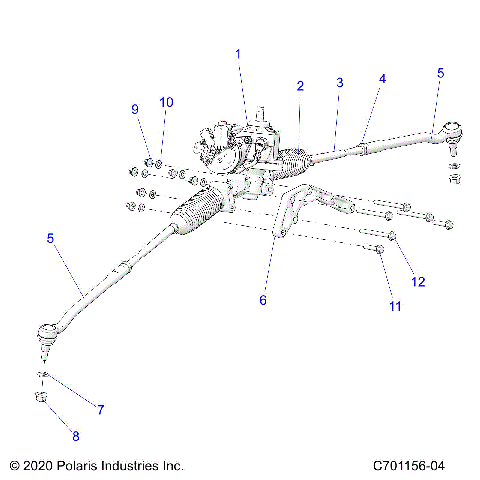 1
2
3
4
5
9
10
5
6
12
11
7
8

© 2020 Polaris Industries Inc.

C701156-04