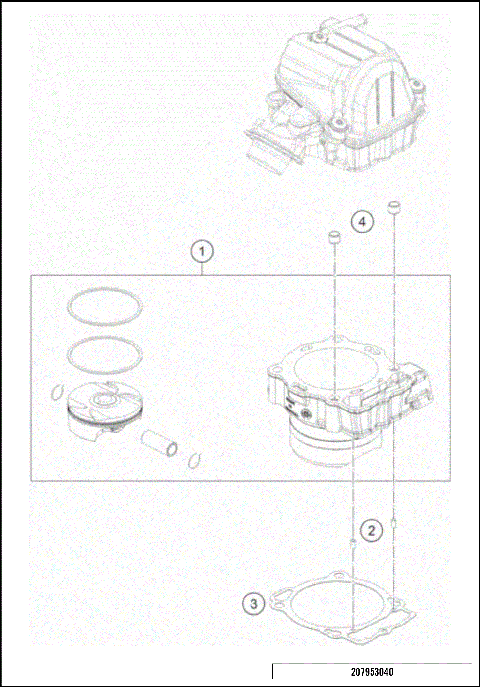 4

1

2

3

207953040