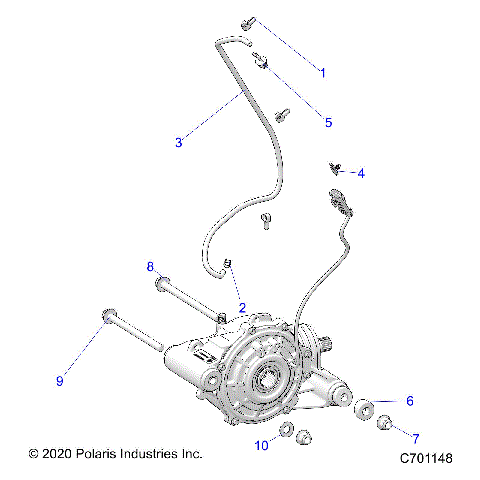 1
5
3
4
8
2
9
6
7
10
© 2020 Polaris Industries Inc.
C701148