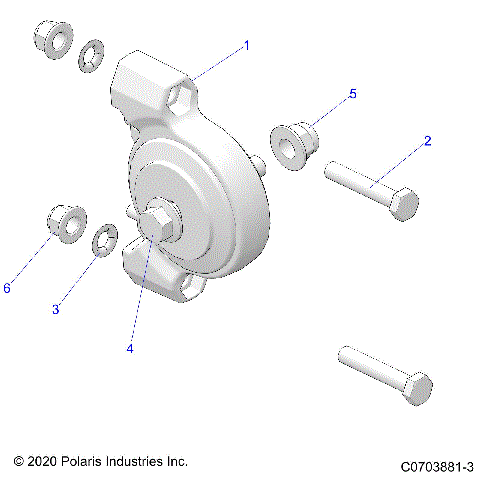 1

5

2

6

3

4

© 2020 Polaris Industries Inc.

C0703881-3