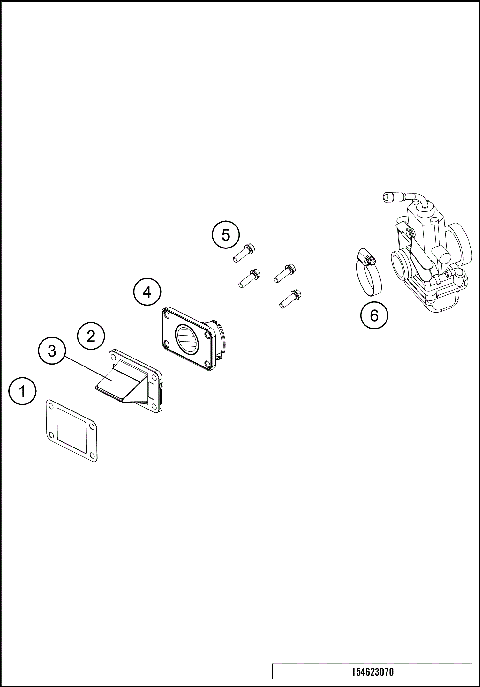 5
4
6
2
3
1
154623070