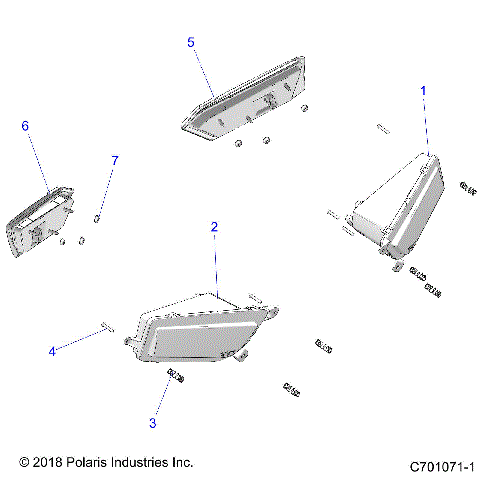 5

1

6

7

2

4

3

© 2018 Polaris Industries Inc.

C701071-1