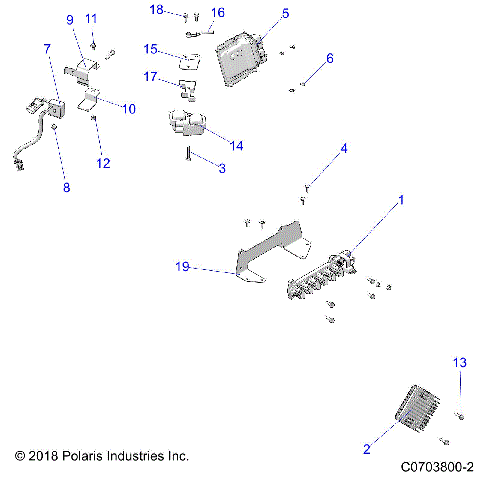 18
16
5
9
11
7
15
6
17
10
14
12
3
8
4
1
19
13
2
© 2018 Polaris Industries Inc.
C0703800-2