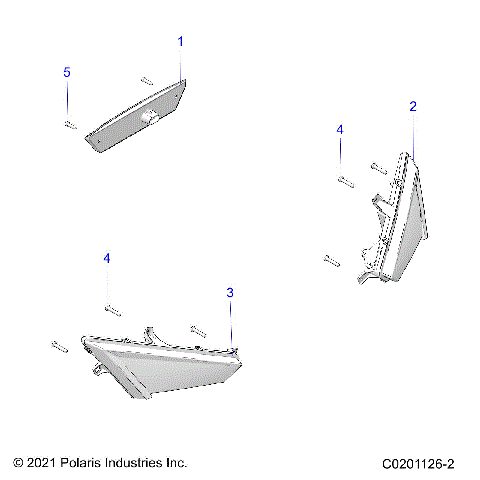 1
5
2
4
4
3
© 2021 Polaris Industries Inc.
C0201126-2