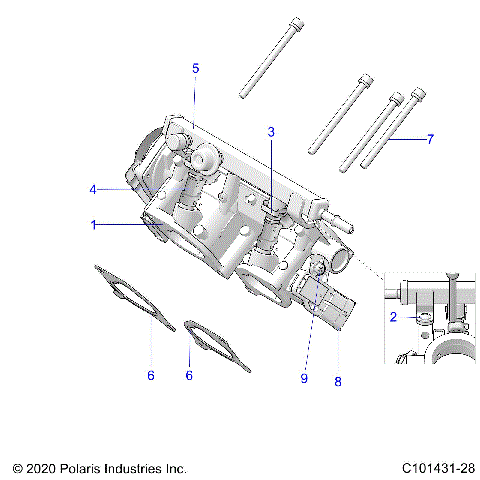 5

3

7

4

1

2

6

6

9

8

© 2020 Polaris Industries Inc.

C101431-28