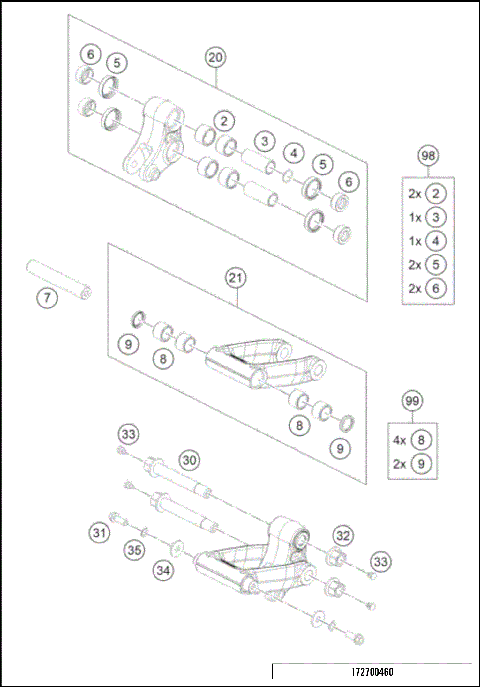 6
5
20
2
3
4
5
6
98
2x 2
1x 3
1x 4
2x 5
2x 6
7
21
9
8
8
9
99
4x 8
2x 9
33
30
31
35
34
32
33
172700460