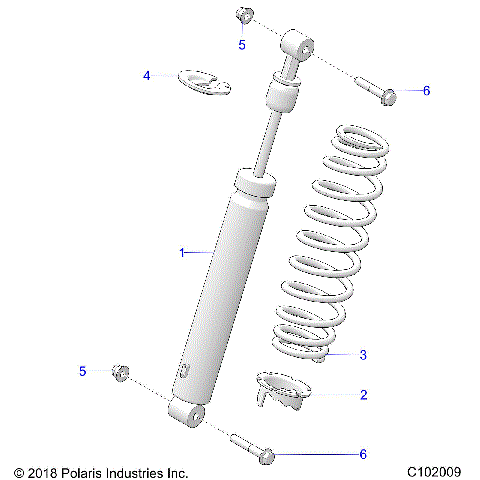 5
4
6
1
3
5
2
6
© 2018 Polaris Industries Inc.
C102009