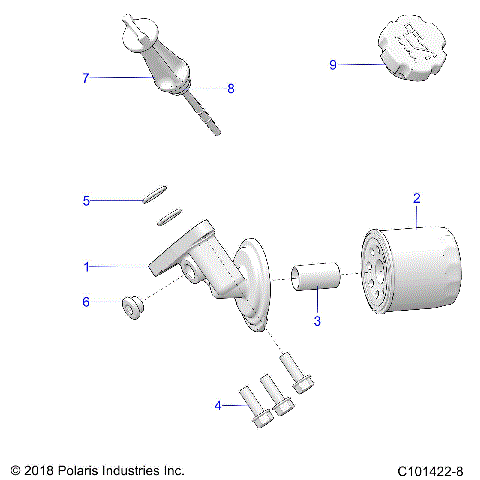 7
8
9
5
2
1
6
3
4
© 2018 Polaris Industries Inc.
C101422-8