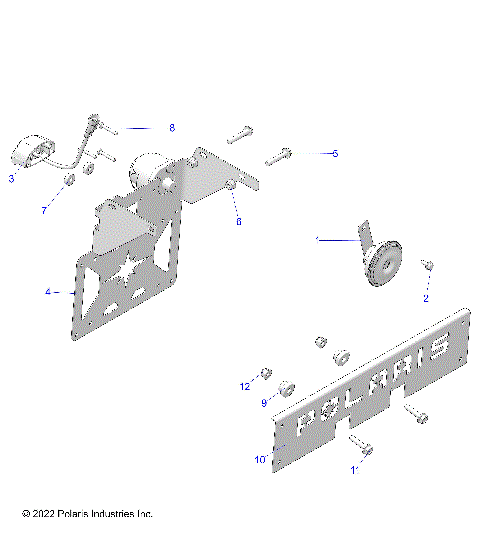 8
5
3
7
6
1
2
4
POLARIS
12
9
10
11
© 2022 Polaris Industries Inc.