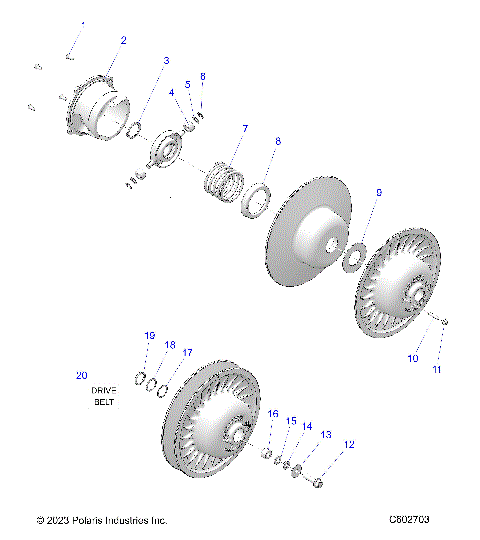 1
2
3
4
5
6
7
8
9
10
11
19
18
17
20
DRIVE
BELT
16
15
14
13
12

© 2023 Polaris Industries Inc.
C602703