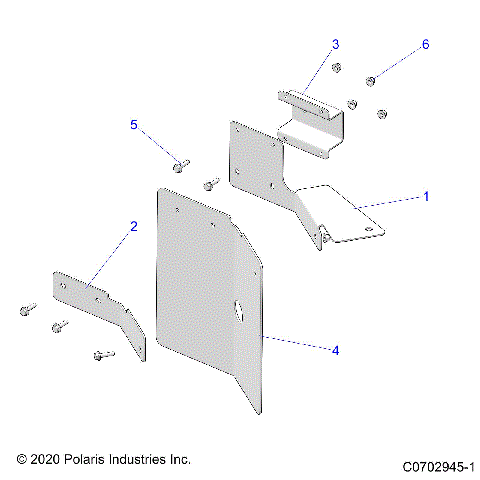 3
6
5
1
2
4

© 2020 Polaris Industries Inc.

C0702945-1