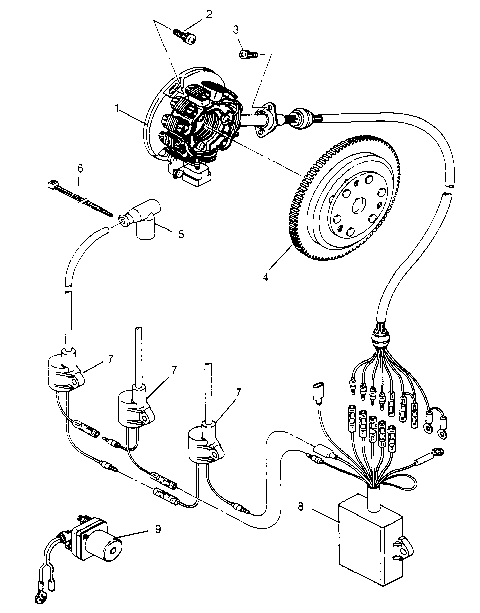 2
3
1
6
5
4
7
7
7
8
9