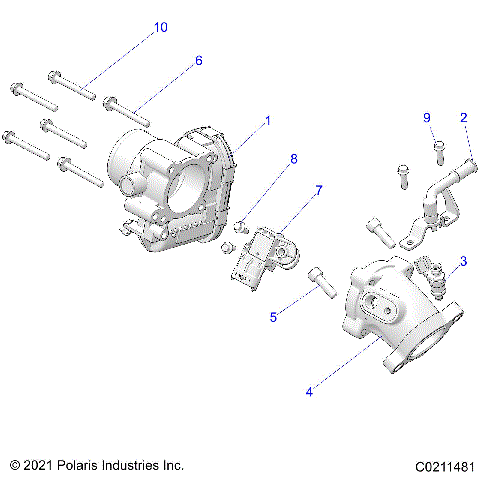 10
6
1
9
2
8
7
3
5
4

© 2021 Polaris Industries Inc.

C0211481