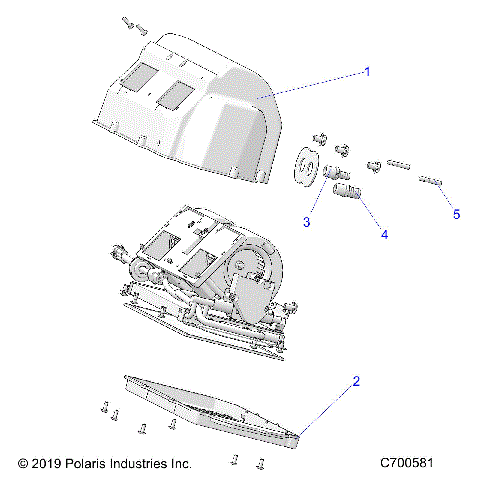 1

3

4

5

2

© 2019 Polaris Industries Inc.

C700581