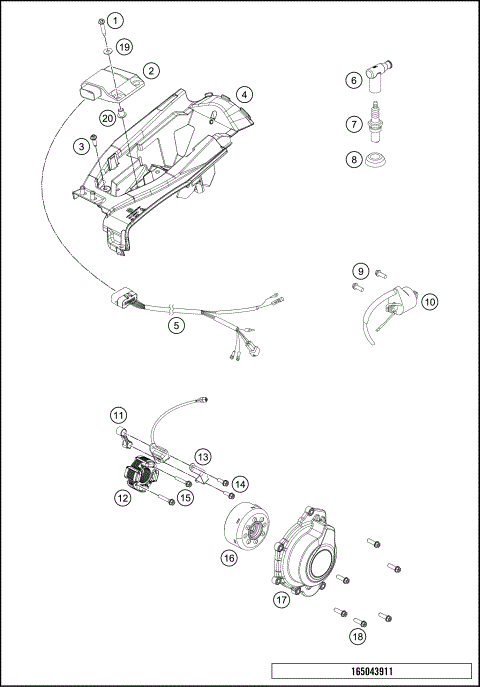 1
19
2
4
20
3
6
7
8
9
10
5
11
13
14
12
15
16
17
18
165043911