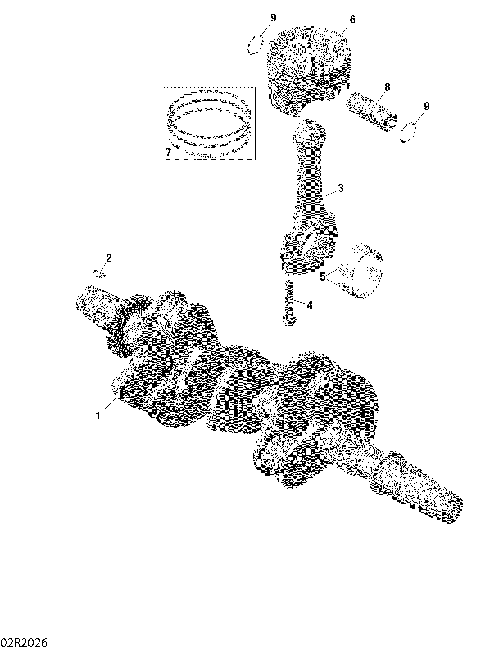 9
6
8
9
7
3
2
5
4
1
02R2026