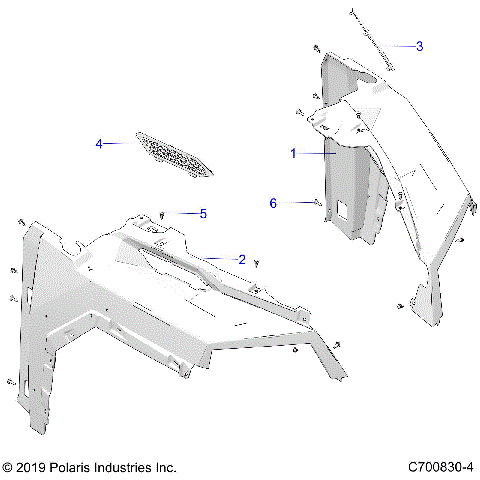 3

4

1

6

5

2

© 2019 Polaris Industries Inc.

C700830-4