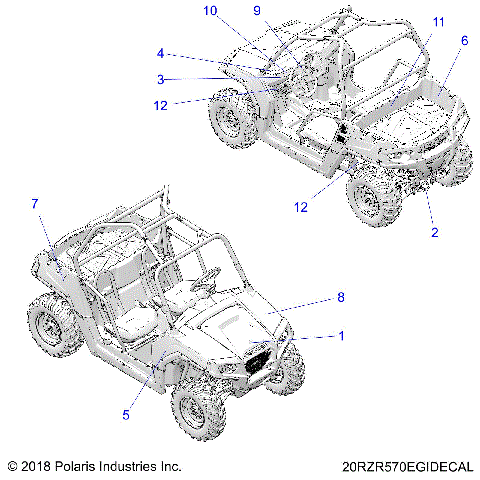 10
9
11
6
4
3
12
12
2
7
8
1
5

© 2018 Polaris Industries Inc.
20RZR570EGIDECAL