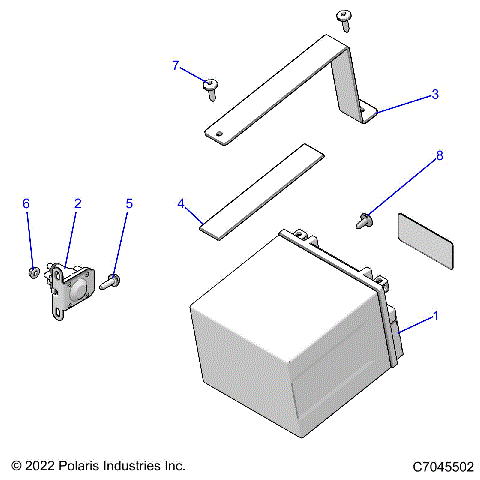 7
3
8
6
2
5
4
1
© 2022 Polaris Industries Inc.
C7045502