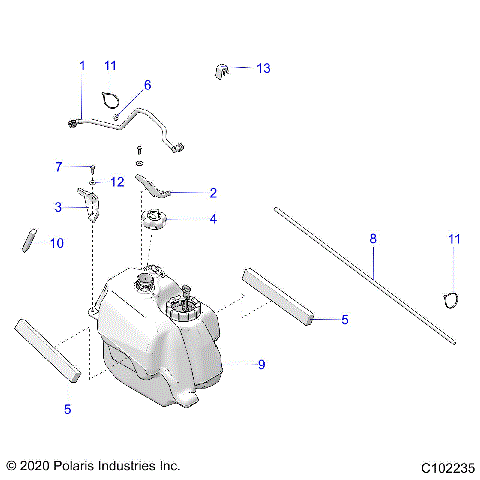 1
11
6
13
7
12
2
3
4
10
8
11
5
9
5

© 2020 Polaris Industries Inc.

C102235