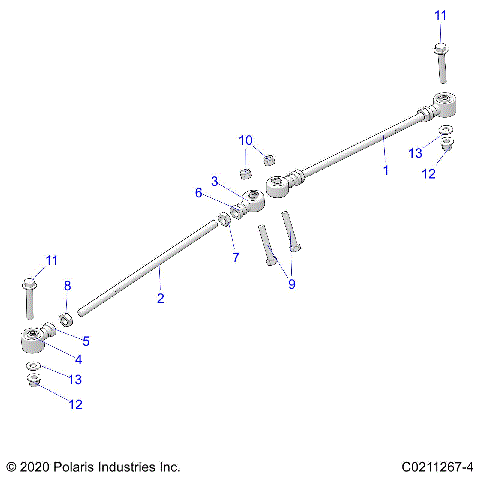 11
10
13
1
12
3
6
7
9
11
8
2
5
4
13
12

© 2020 Polaris Industries Inc.
C0211267-4