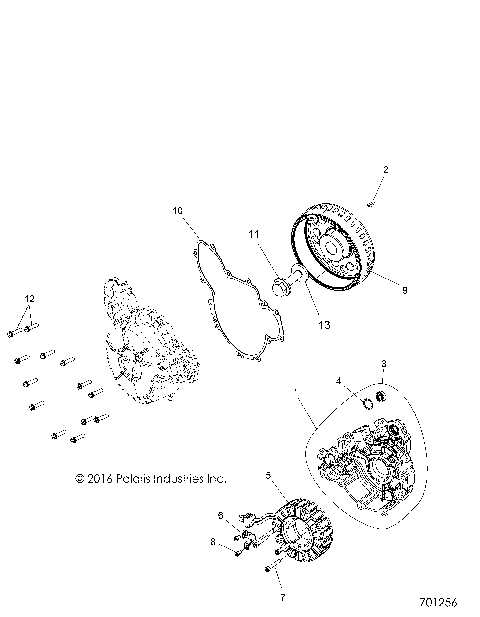 2

10

11

9

13

12

3

4

© 2016 Polaris Industries Inc.

5

6

8

7

701256